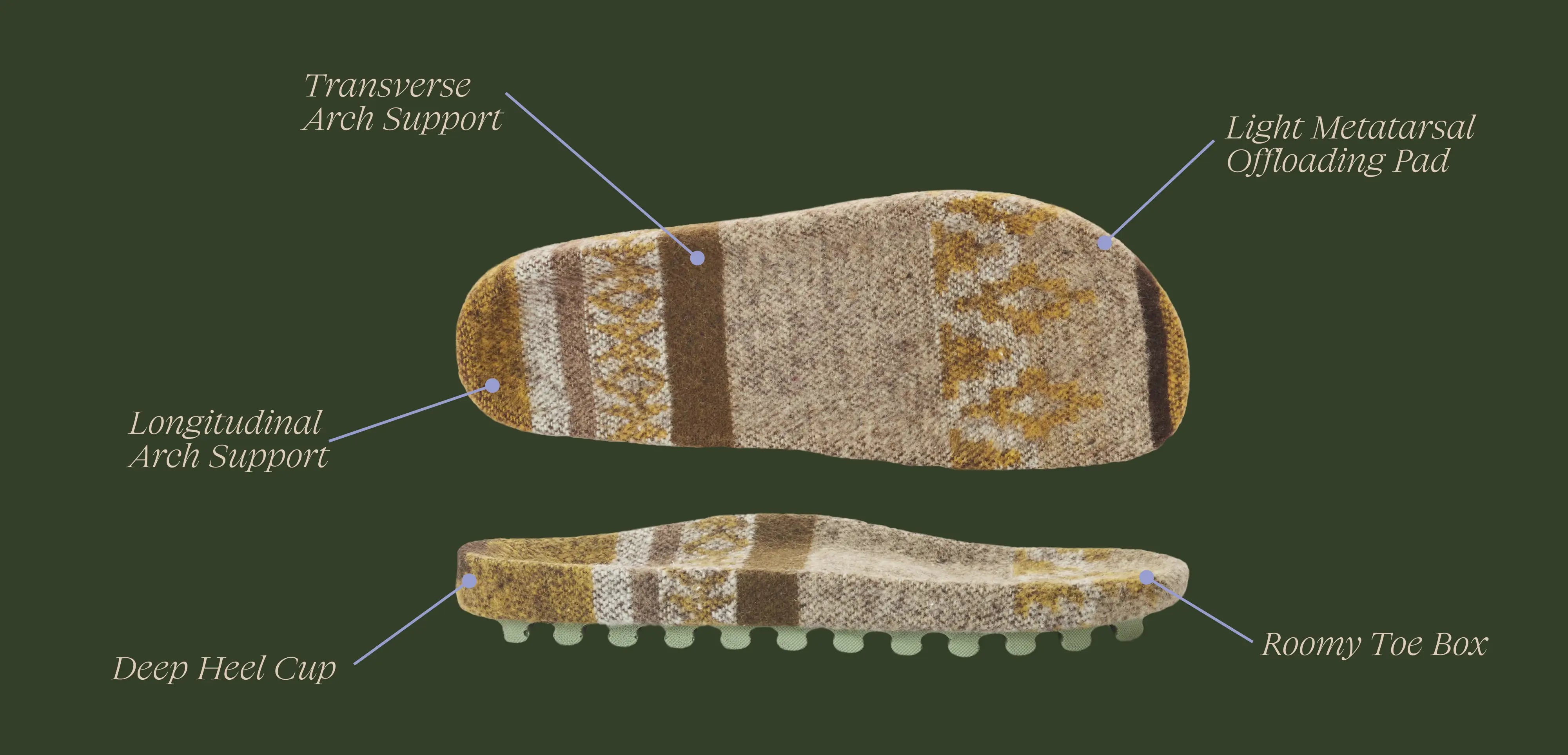 Transverse Arch Support

Light Metatarsal Offloading Pad

Longitudinal Arch Support

Deep Heel Cup

Roomy Toe Box