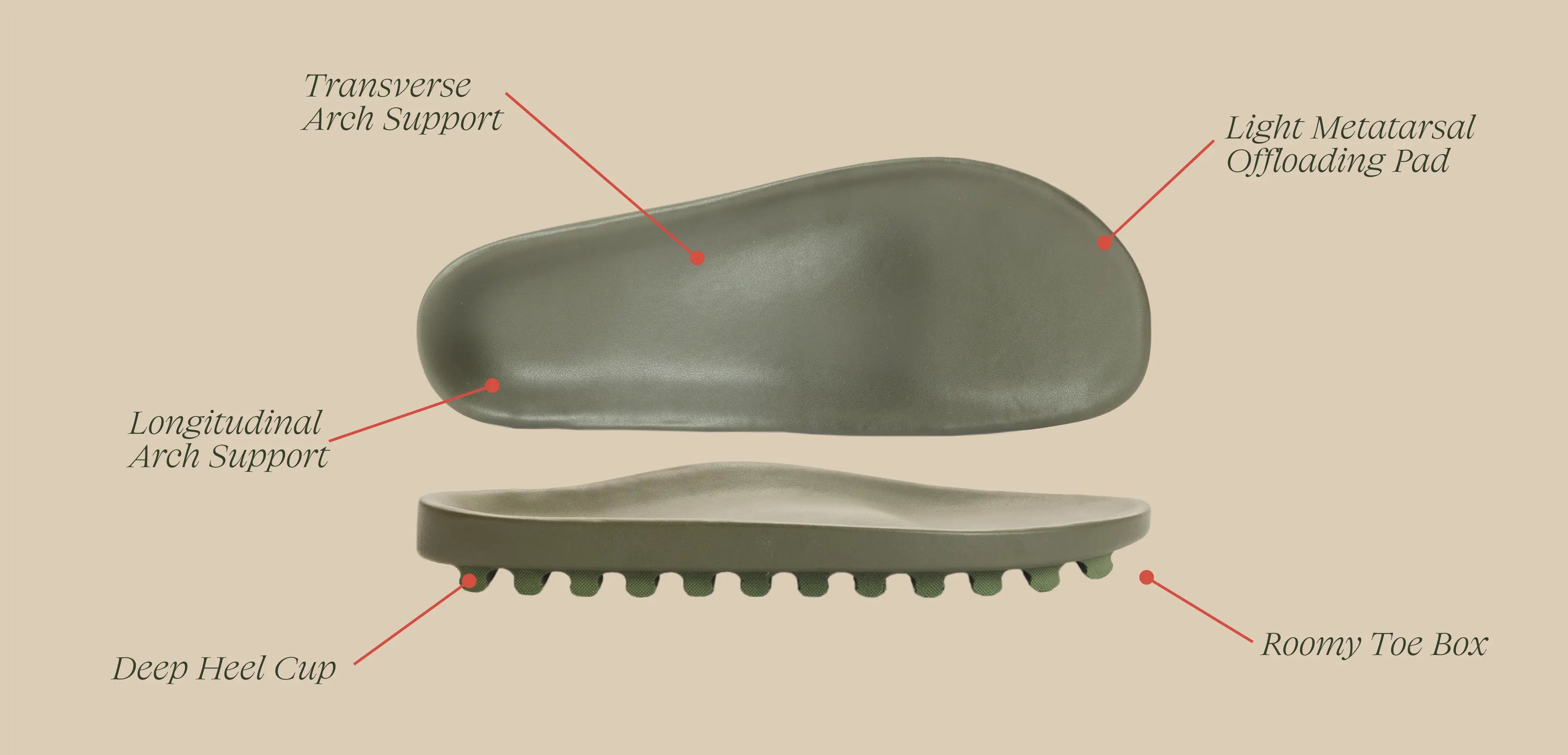 Transverse
Arch Support

Light Metatarsal
Offloading Pad

Longitudinal
Arch Support

Deep Heel Cup

Roomy Toe Box