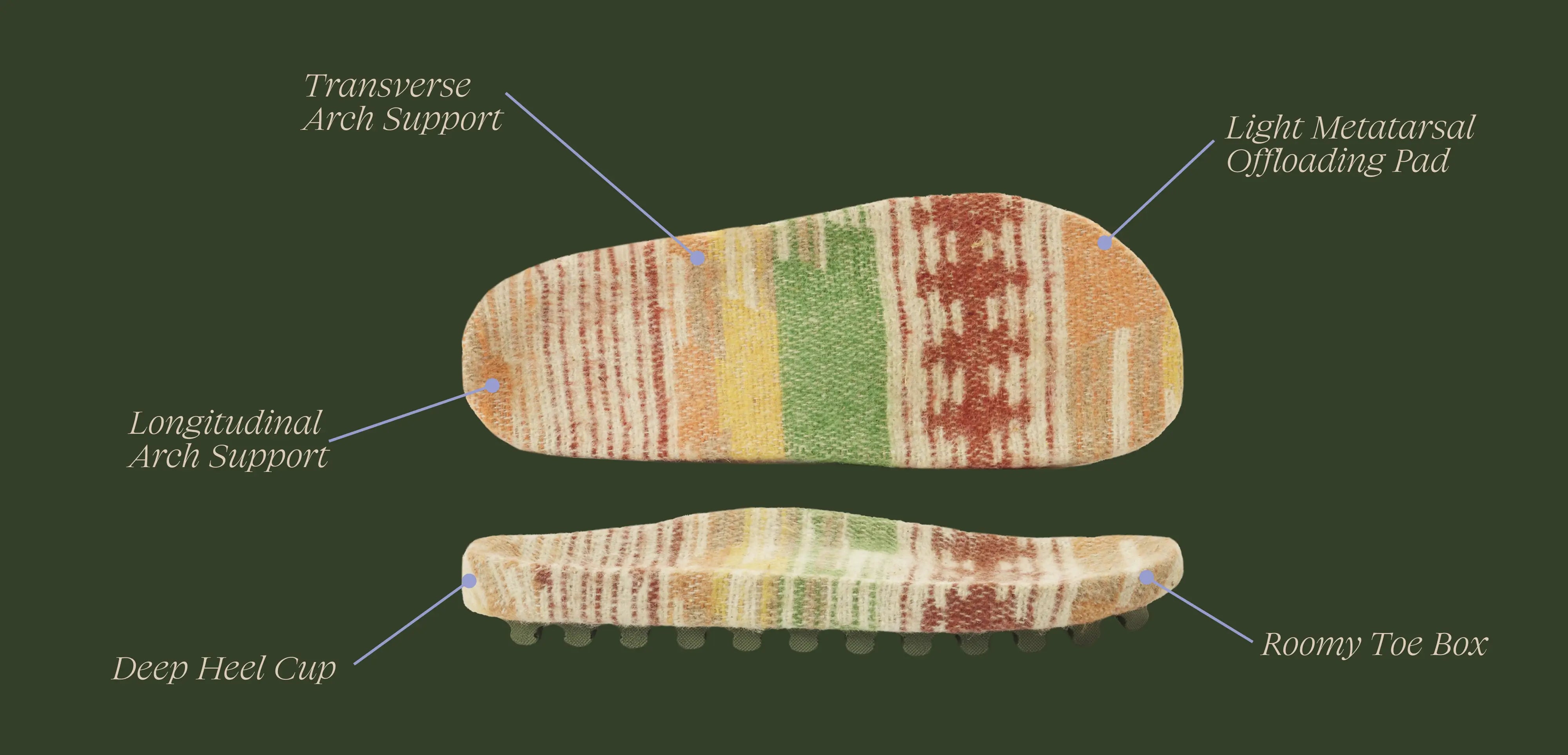 Transverse
Arch Support

Light Metatarsal
Offloading Pad

Longitudinal
Arch Support

Deep Heel Cup

Roomy Toe Box