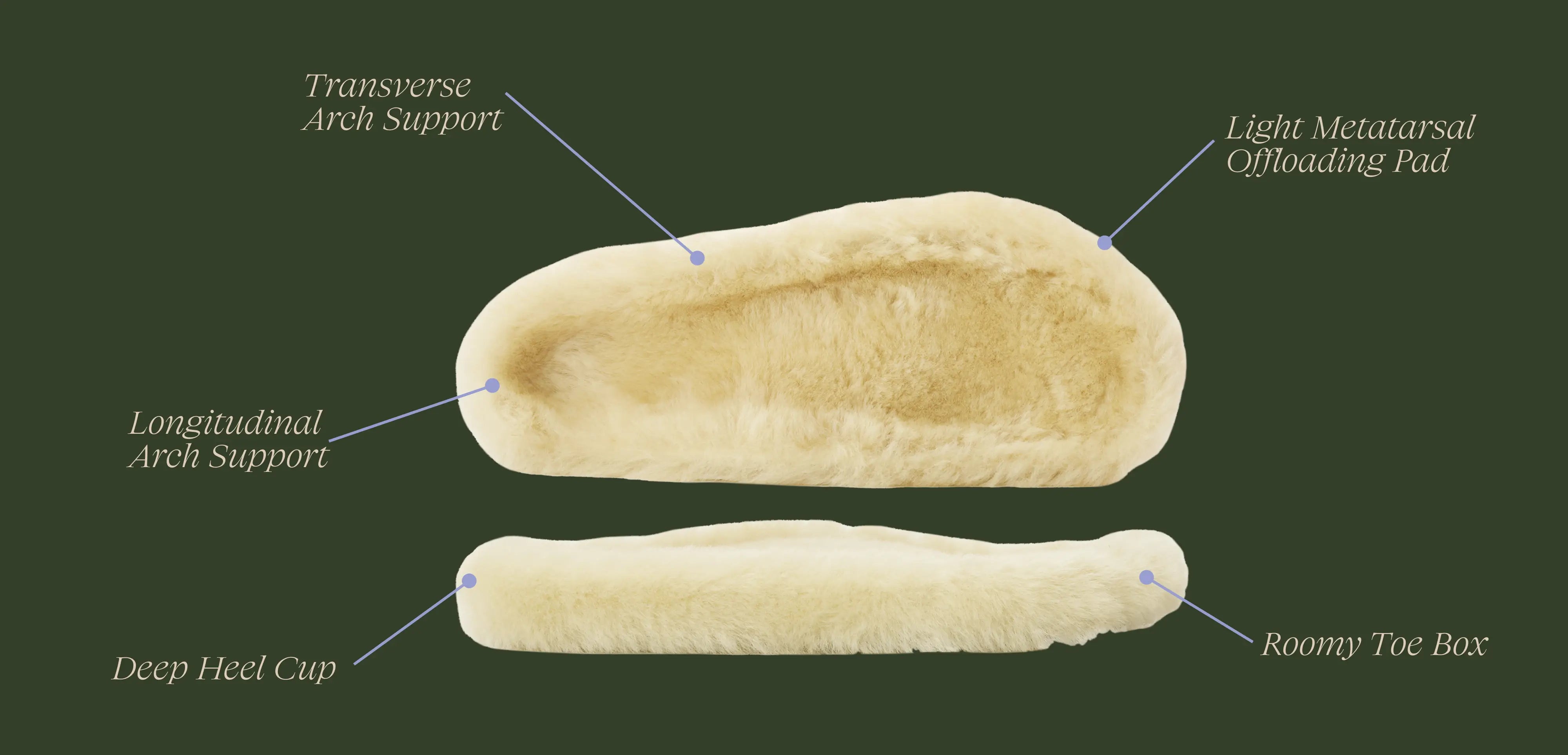 Transverse Arch Support

Light Metatarsal Offloading Pad

Longitudinal Arch Support

Deep Heel Cup

Roomy Toe Box