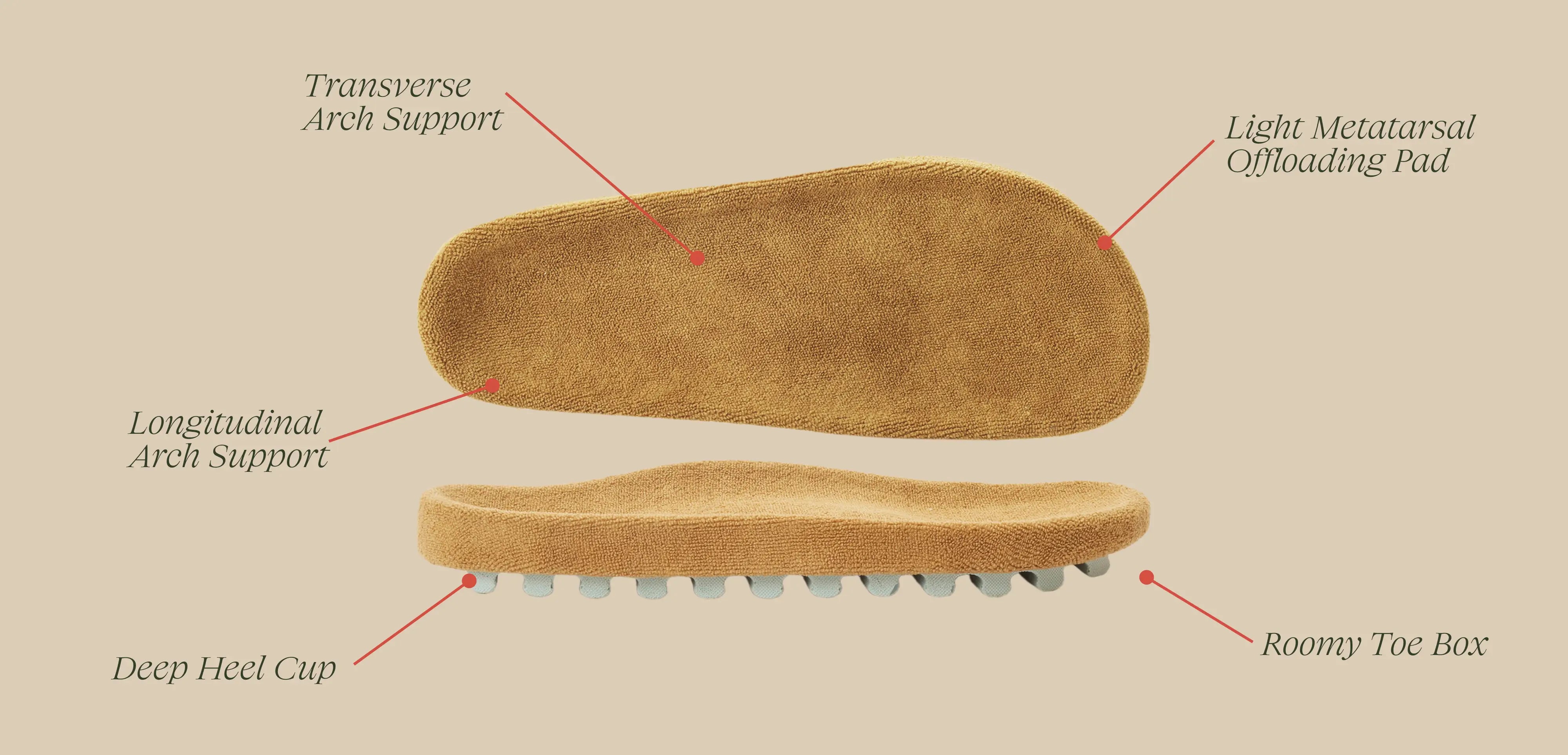 Transverse Arch Support

Light Metatarsal Offloading Pad

Longitudinal Arch Support

Deep Heel Cup

Roomy Toe Box