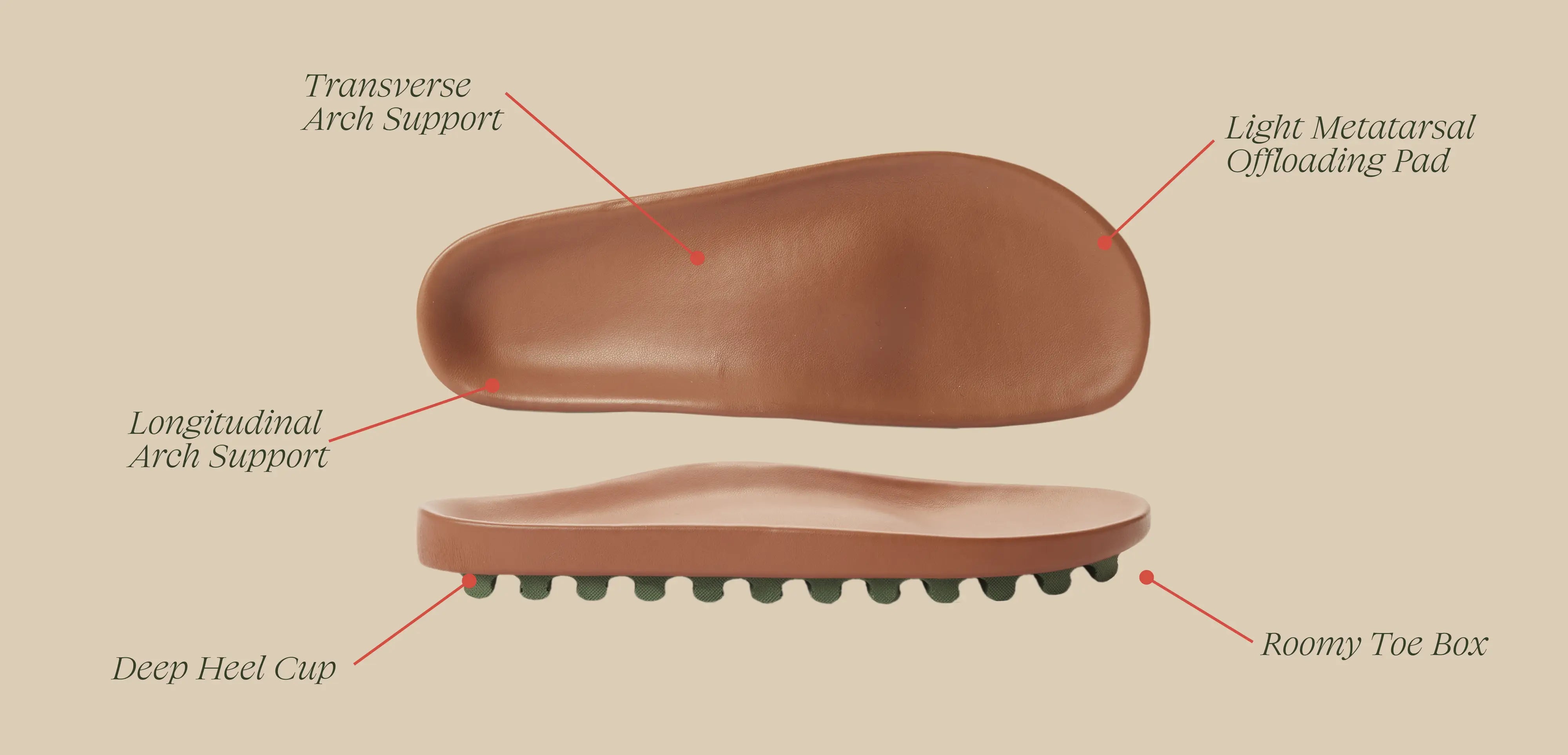 Transverse Arch Support

Light Metatarsal Offloading Pad

Longitudinal Arch Support

Deep Heel Cup

Roomy Toe Box